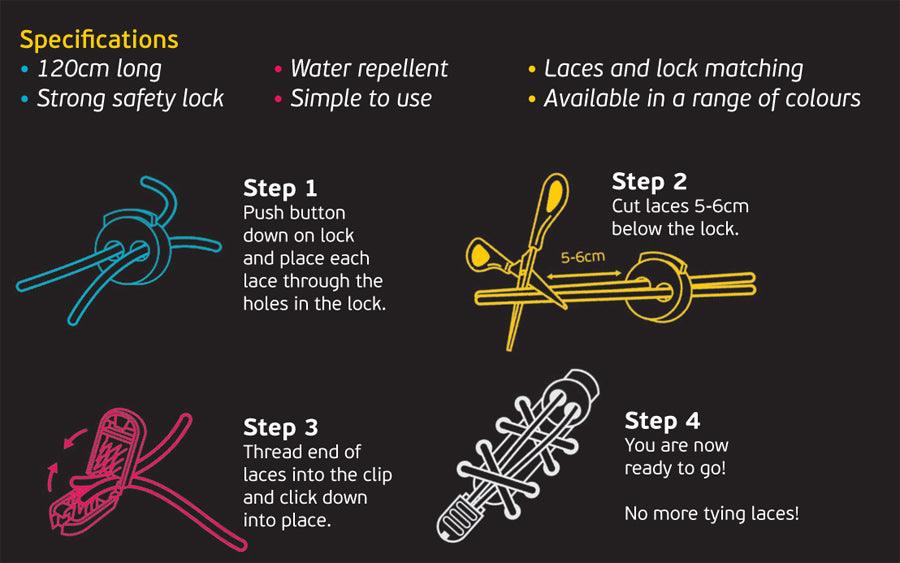 Specifications
• 120cm long
• Strong safety lock

• Water repellent
• Simple to use

• Laces and lock matching
• Available in a range of colours

Step 1
Push button down on lock and place each lace through the holes in the lock.

Step 2
Cut laces 5-6cm below the lock.

5-6cm

Step 3
Thread end of laces into the clip and click down into place.

Step 4
You are now ready to go!

No more tying laces!